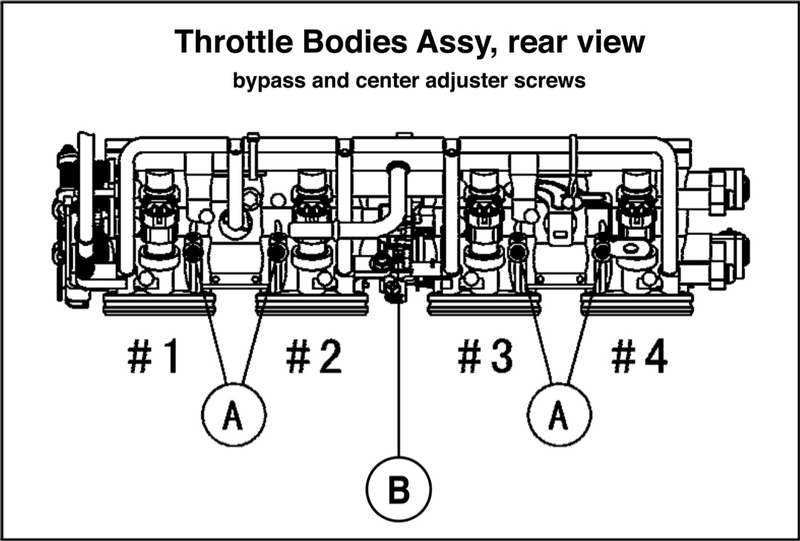 Throttle Bodies Assy, rear view

bypass and center adjuster screws

#1

#2

#3

#4

A

A

B